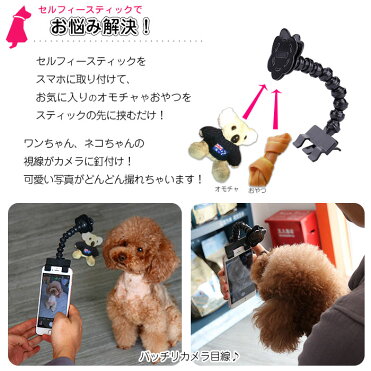 セルフィースティックで
お悩み解決！

セルフィースティックを
スマホに取り付けて、
お気に入りのオモチャやおやつを
スティックの先に挟むだけ！

ワンちゃん、ネコちゃんの
視線がカメラに釘付け！
可愛い写真がどんどん撮れちゃいます！

オモチャ　おやつ

バッチリカメラ目線♪