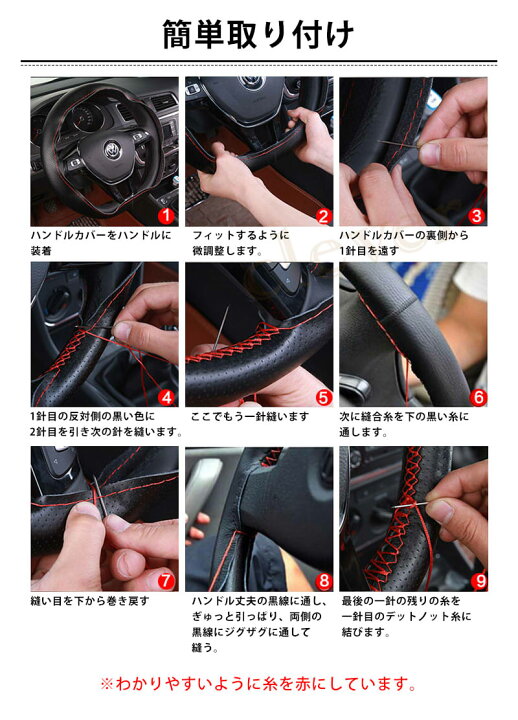 簡単取り付け

1
ハンドルカバーをハンドルに装着

2
フィットするように微調整します。

3
ハンドルカバーの裏側から1針目を遠す

4
1針目の反対側の黒い色に2針目を引き次の針を縫います。

5
ここでもう一針縫います

6
次に縫合糸を下の黒い糸に通します。

7
縫い目を下から巻き戻す

8
ハンドル丈夫の黒線に通し、ぎゅっと引っぱり、両側の黒線にジグザグに通して縫う。

9
最後の一針の残りの糸を一針目のデットノット糸に結びます。

※わかりやすいように糸を赤にしています。