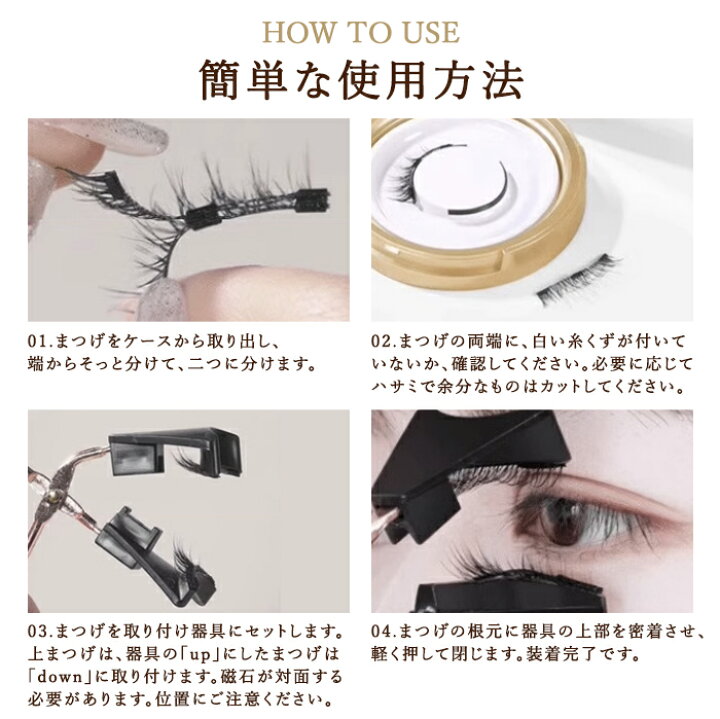 HOW TO USE
簡単な使用方法

01.まつげをケースから取り出し、端からそっと分けて、二つに分けます。

02.まつげの両端に、白い糸くずが付いていないか、確認してください。必要に応じてハサミで余分なものはカットしてください。

03.まつげを取り付け器具にセットします。上まつげは、器具の「up」にしたまつげは「down」に取り付けます。磁石が対面する必要があります。位置にご注意ください。

04.まつげの根元に器具の上部を密着させ、軽く押して閉じます。装着完了です。