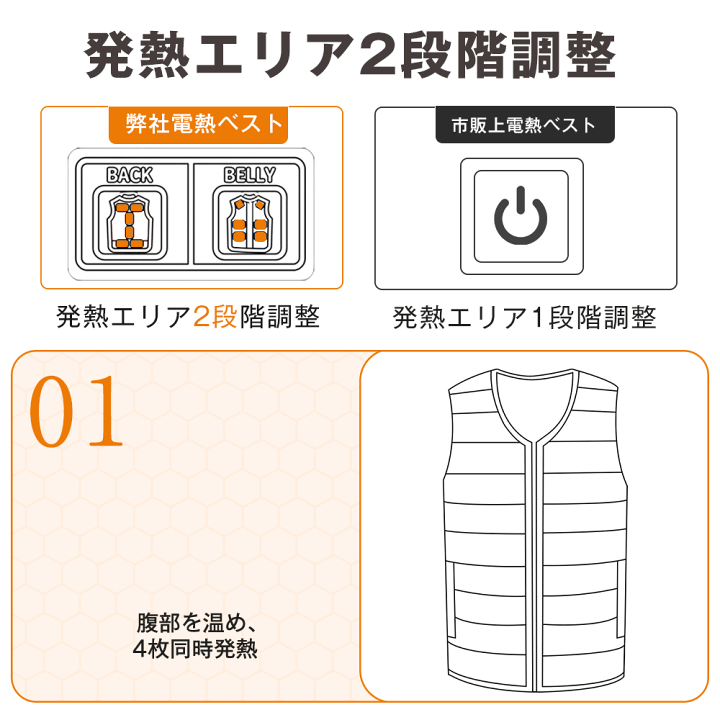 発熱エリア2段階調整

弊社電熱ベスト

BACK

BELLY

発熱エリア2段階調整

市販上電熱ベスト

発熱エリア1段階調整

01

腹部を温め、
4枚同時発熱