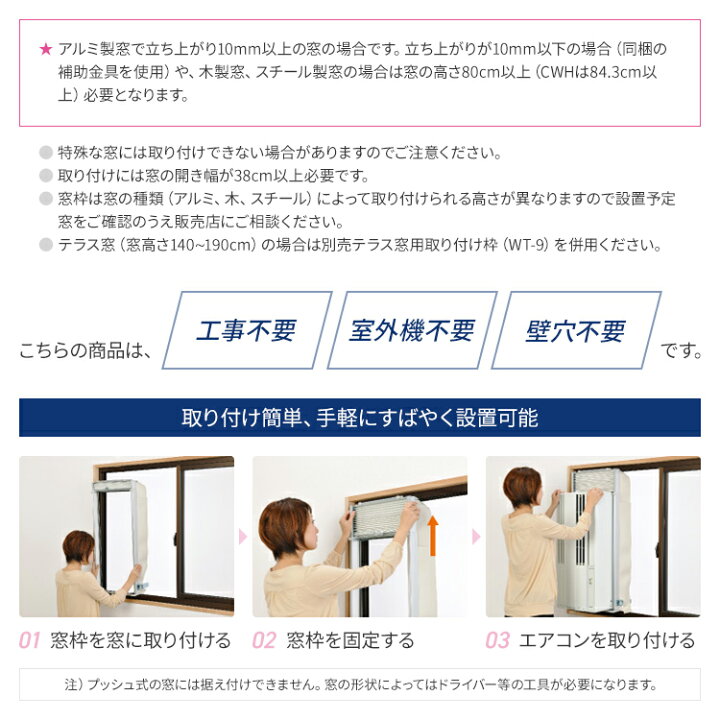 ★ アルミ製窓で立ち上がり10mm以上の窓の場合です。立ち上がりが10mm以下の場合（同梱の補助金具を使用）や、木製窓、スチール製窓の場合は窓の高さ80cm以上（CWHは84.3cm以上）必要となります。

● 特殊な窓には取り付けできない場合がありますのでご注意ください。
● 取り付けには窓の開き幅が38cm以上必要です。
● 窓枠は窓の種類（アルミ、木、スチール）によって取り付けられる高さが異なりますので設置予定窓をご確認のうえ販売店にご相談ください。
● テラス窓（窓高さ140~190cm）の場合は別売テラス窓用取り付け枠（WT-9）を併用ください。

こちらの商品は、 工事不要 室外機不要 壁穴不要 です。

取り付け簡単、手軽にすばやく設置可能

01 窓枠を窓に取り付ける
02 窓枠を固定する
03 エアコンを取り付ける

注）プッシュ式の窓には据え付けできません。窓の形状によってはドライバー等の工具が必要になります。