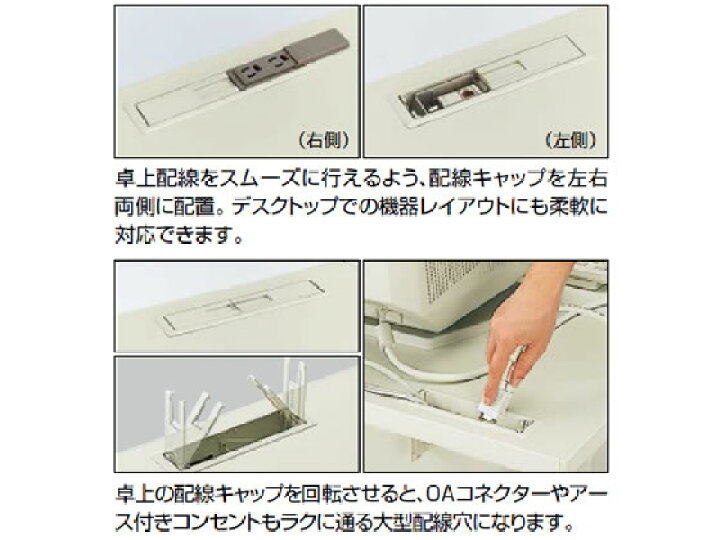 （右側）

（左側）

卓上配線をスムーズに行えるよう、配線キャップを左右両側に配置。デスクトップでの機器レイアウトにも柔軟に対応できます。

卓上の配線キャップを回転させると、OAコネクターやアース付きコンセントもラクに通る大型配線穴になります。