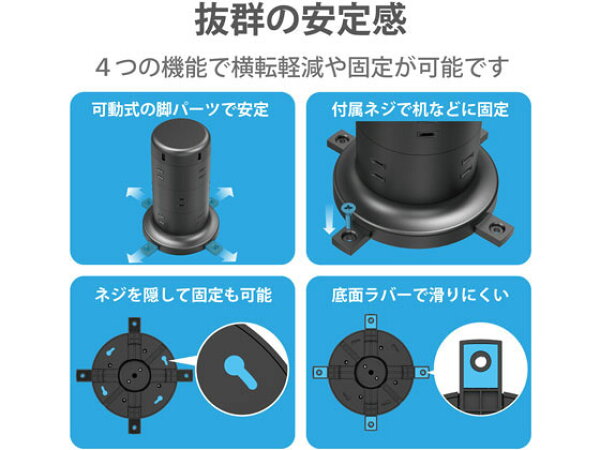 抜群の安定感

４つの機能で横転軽減や固定が可能です

可動式の脚パーツで安定

付属ネジで机などに固定

ネジを隠して固定も可能

底面ラバーで滑りにくい