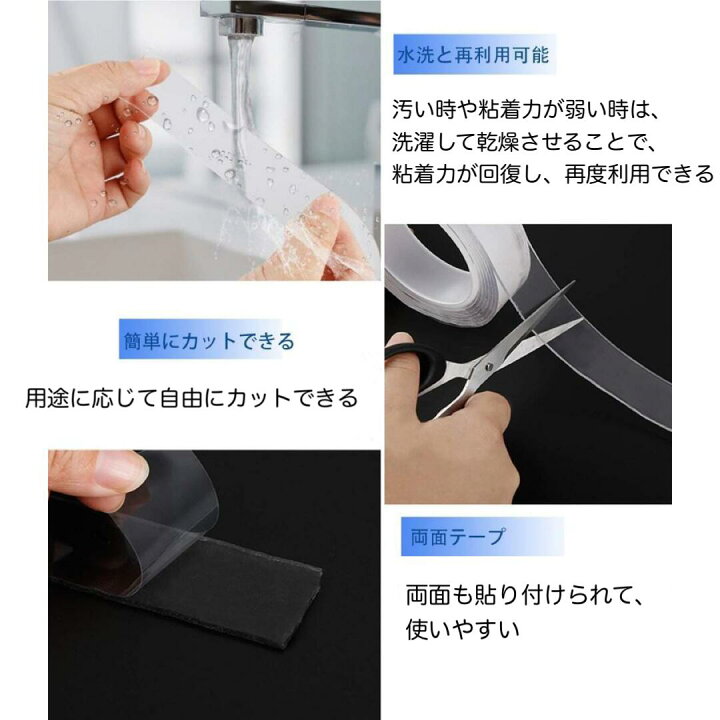 水洗と再利用可能

汚い時や粘着力が弱い時は、洗濯して乾燥させることで、粘着力が回復し、再度利用できる

簡単にカットできる

用途に応じて自由にカットできる

両面テープ

両面も貼り付けられて、使いやすい