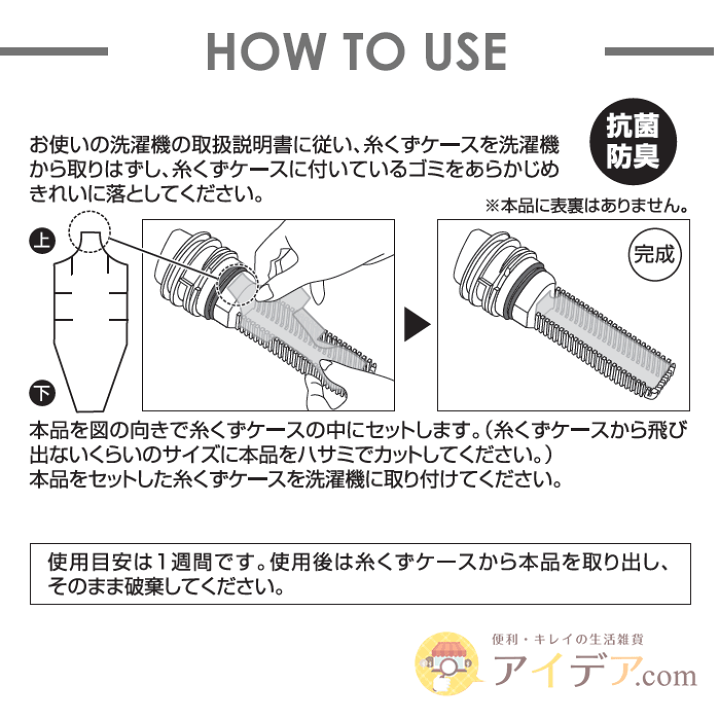 HOW TO USE

抗菌
防臭

お使いの洗濯機の取扱説明書に従い、糸くずケースを洗濯機から取りはずし、糸くずケースに付いているゴミをあらかじめきれいに落としてください。

※本品に表裏はありません。

上

下

完成

本品を図の向きで糸くずケースの中にセットします。(糸くずケースから飛び出ないくらいのサイズに本品をハサミでカットしてください。)
本品をセットした糸くずケースを洗濯機に取り付けてください。

使用目安は1週間です。使用後は糸くずケースから本品を取り出し、そのまま破棄してください。

便利・キレイの生活雑貨
アイデア.com