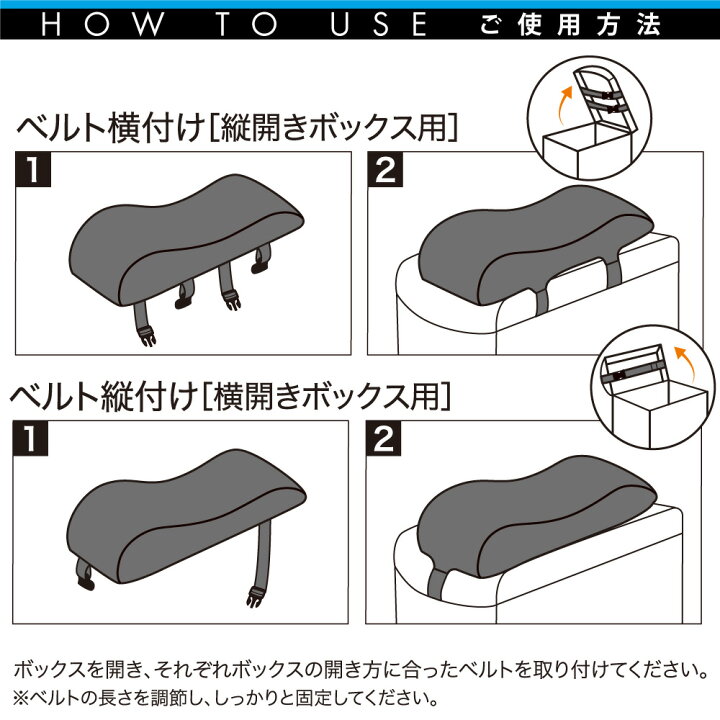 HOW TO USE ご使用方法

ベルト横付け[縦開きボックス用]

1

2

ベルト縦付け[横開きボックス用]

1

2

ボックスを開き、それぞれボックスの開き方に合ったベルトを取り付けてください。
※ベルトの長さを調節し、しっかりと固定してください。