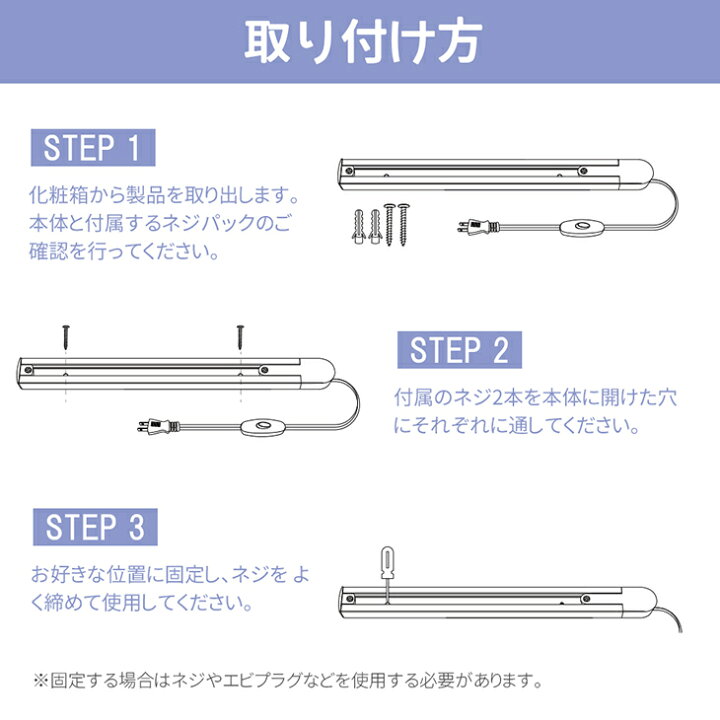 取り付け方

STEP 1

化粧箱から製品を取り出します。本体と付属するネジパックのご確認を行ってください。

STEP 2

付属のネジ2本を本体に開けた穴にそれぞれに通してください。

STEP 3

お好きな位置に固定し、ネジを よく締めて使用してください。

※固定する場合はネジやエビプラグなどを使用する必要があります。