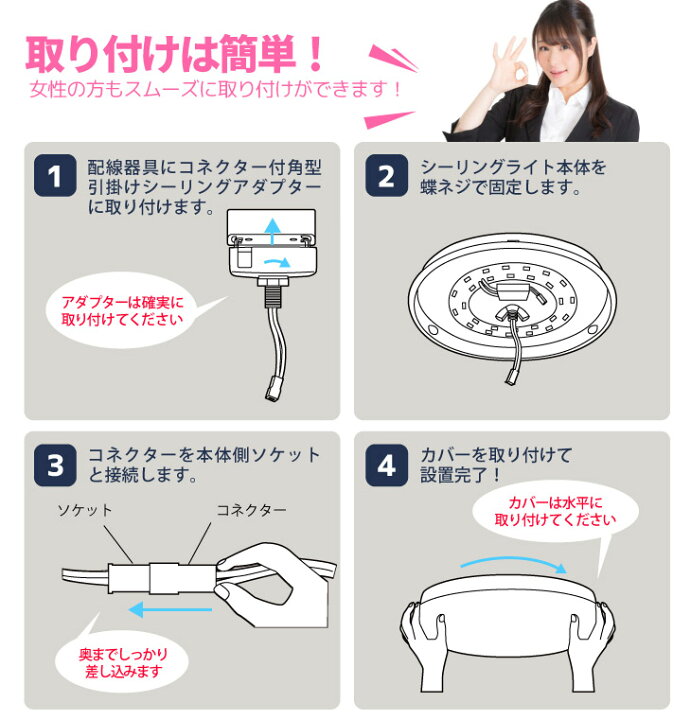 取り付けは簡単！
女性の方もスムーズに取り付けができます！

1
配線器具にコネクター付角型引掛けシーリングアダプターに取り付けます。

アダプターは確実に取り付けてください

2
シーリングライト本体を蝶ネジで固定します。

3
コネクターを本体側ソケットと接続します。

ソケット
コネクター

奥までしっかり差し込みます

4
カバーを取り付けて設置完了！

カバーは水平に取り付けてください