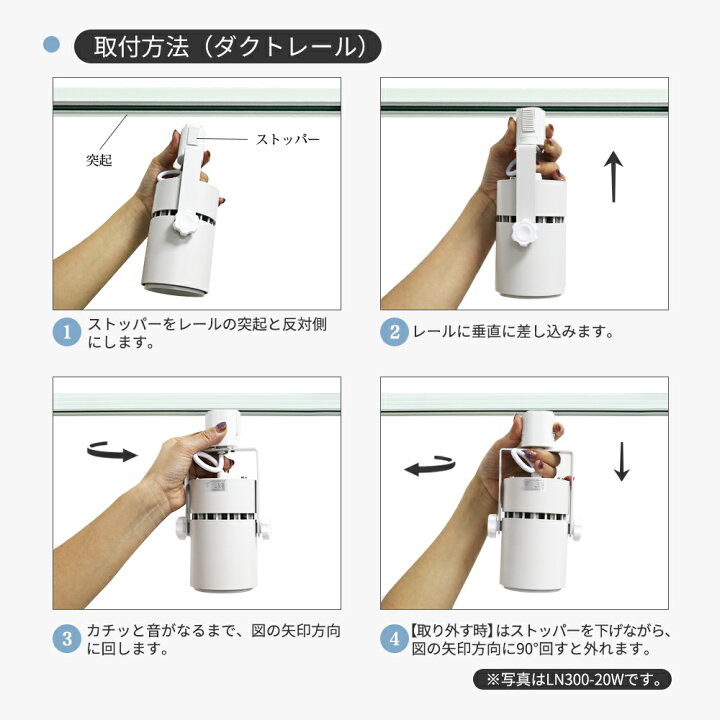 取付方法（ダクトレール）

突起

ストッパー

1 ストッパーをレールの突起と反対側にします。

2 レールに垂直に差し込みます。

3 カチッと音がなるまで、図の矢印方向に回します。

4 【取り外す時】はストッパーを下げながら、図の矢印方向に90°回すと外れます。

※写真はLN300-20Wです。