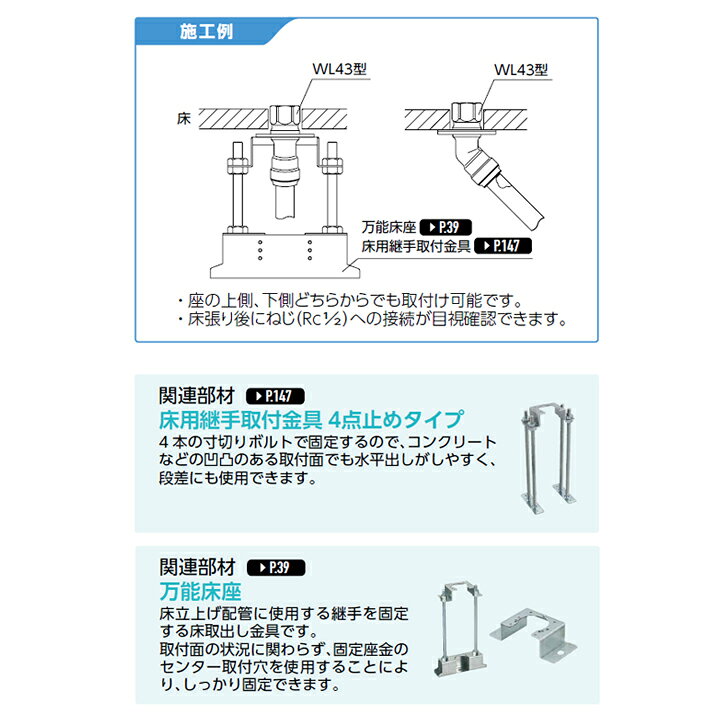 施工例

WL43型

WL43型

床

万能床座 ▶P.39

床用継手取付金具 ▶P.147

・座の上側、下側どちらからでも取付け可能です。
・床張り後にねじ(Rc½)への接続が目視確認できます。

関連部材 ▶P.147

床用継手取付金具 4点止めタイプ

4本の寸切りボルトで固定するので、コンクリートなどの凹凸のある取付面でも水平出しがしやすく、段差にも使用できます。

関連部材 ▶P.39

万能床座

床立上げ配管に使用する継手を固定する床取出し金具です。
取付面の状況に関わらず、固定座金のセンター取付穴を使用することにより、しっかり固定できます。