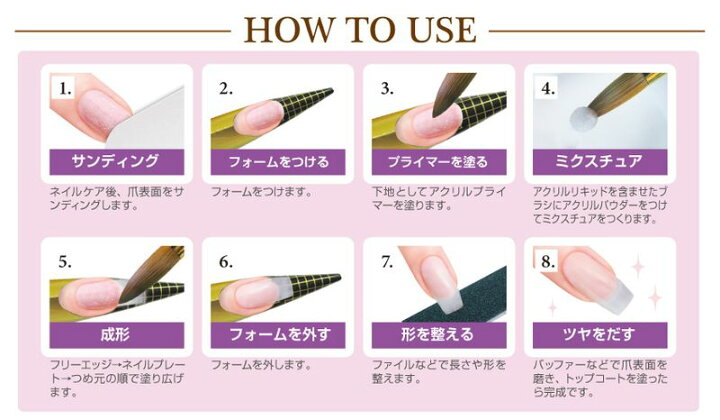 HOW TO USE

1.
サンディング
ネイルケア後、爪表面をサンディングします。

2.
フォームをつける
フォームをつけます。

3.
プライマーを塗る
下地としてアクリルプライマーを塗ります。

4.
ミクスチュア
アクリルリキッドを含ませたブラシにアクリルパウダーをつけてミクスチュアをつくります。

5.
成形
フリーエッジ→ネイルプレート→つめ元の順で塗り広げます。

6.
フォームを外す
フォームを外します。

7.
形を整える
ファイルなどで長さや形を整えます。

8.
ツヤをだす
バッファーなどで爪表面を磨き、トップコートを塗ったら完成です。