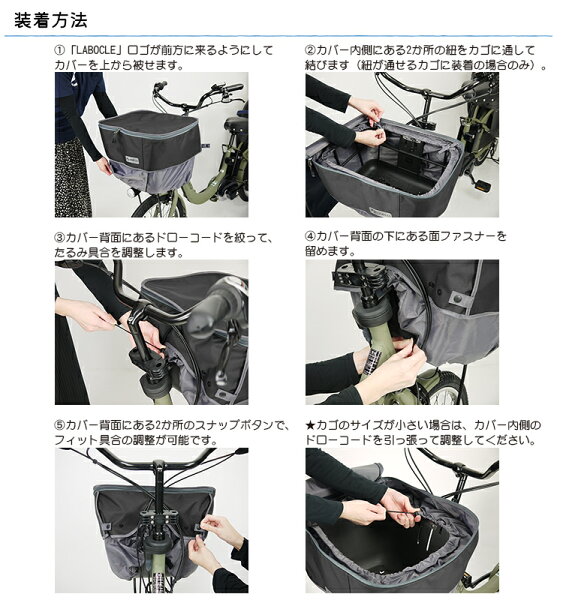 装着方法

①「LABOCLE」ロゴが前方に来るようにしてカバーを上から被せます。

②カバー内側にある2か所の紐をカゴに通して結びます（紐が通せるカゴに装着の場合のみ）。

③カバー背面にあるドローコードを絞って、たるみ具合を調整します。

④カバー背面の下にある面ファスナーを留めます。

⑤カバー背面にある2か所のスナップボタンで、フィット具合の調整が可能です。

★カゴのサイズが小さい場合は、カバー内側のドローコードを引っ張って調整してください。