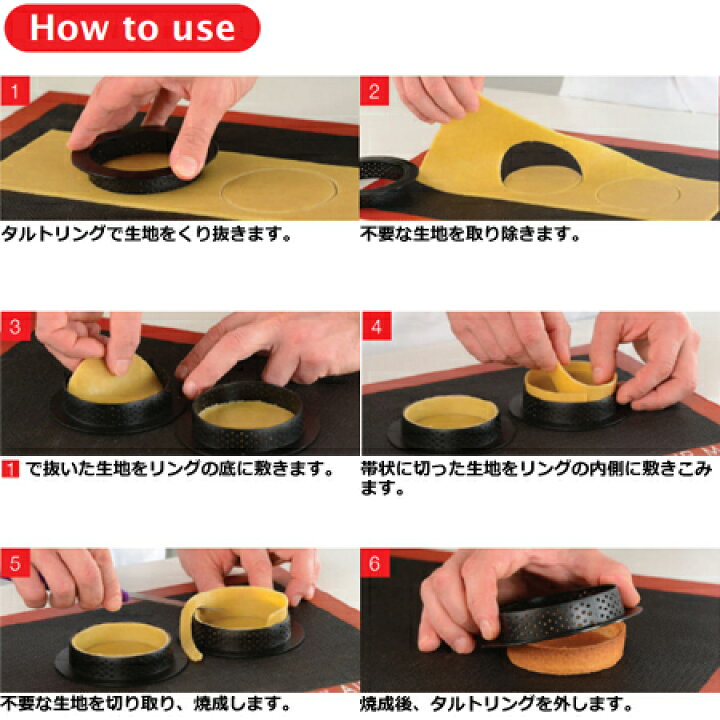 How to use

1
タルトリングで生地をくり抜きます。

2
不要な生地を取り除きます。

3
1 で抜いた生地をリングの底に敷きます。

4
帯状に切った生地をリングの内側に敷きこみます。

5
不要な生地を切り取り、焼成します。

6
焼成後、タルトリングを外します。