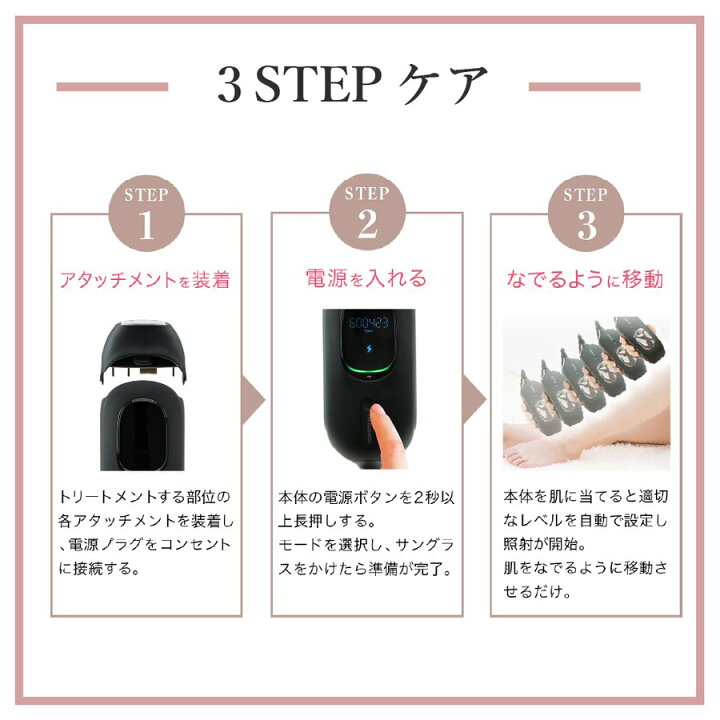 3 STEP ケア

STEP 1

アタッチメントを装着

トリートメントする部位の各アタッチメントを装着し、電源プラグをコンセントに接続する。

STEP 2

電源を入れる

600423

本体の電源ボタンを2秒以上長押しする。
モードを選択し、サングラスをかけたら準備が完了。

STEP 3

なでるように移動

本体を肌に当てると適切なレベルを自動で設定し照射が開始。
肌をなでるように移動させるだけ。