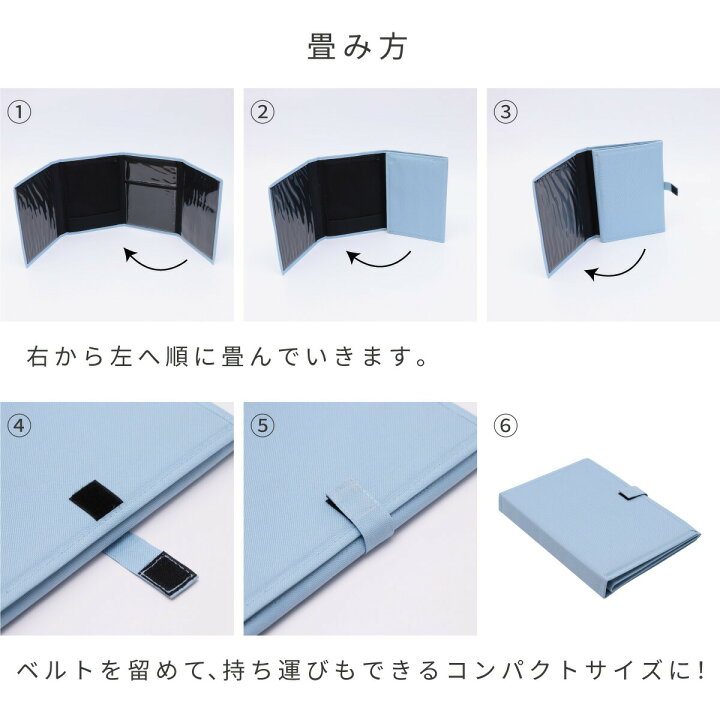 畳み方

①

②

③

右から左へ順に畳んでいきます。

④

⑤

⑥

ベルトを留めて、持ち運びもできるコンパクトサイズに!