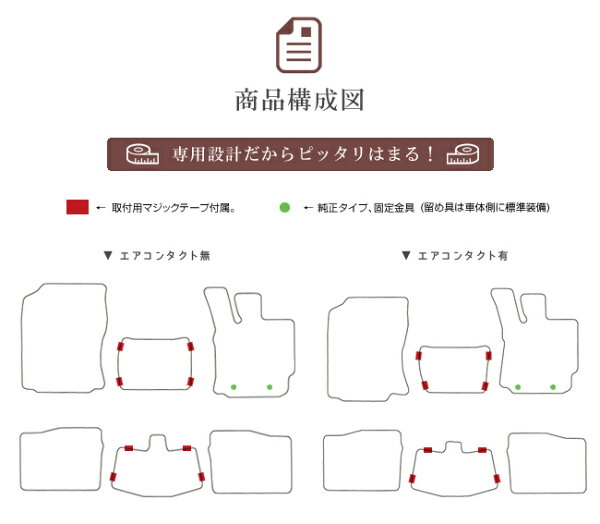 商品構成図

専用設計だからピッタリはまる！

← 取付用マジックテープ付属。

← 純正タイプ、固定金具（留め具は車体側に標準装備）

▼ エアコンタクト無

▼ エアコンタクト有