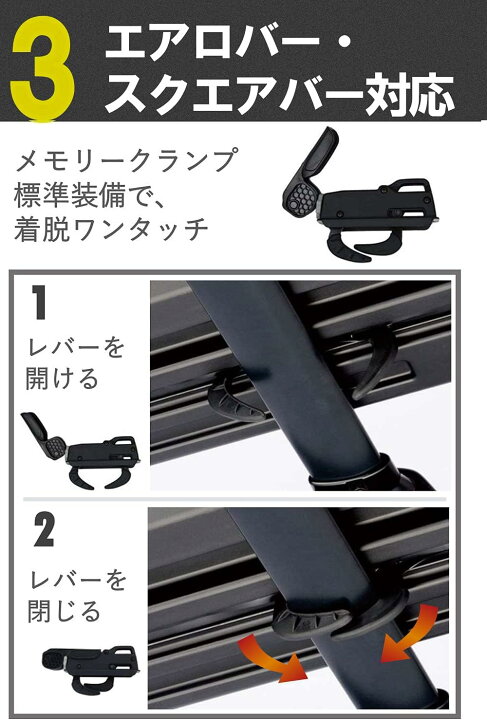 3 エアロバー・スクエアバー対応

メモリークランプ標準装備で、着脱ワンタッチ

1
レバーを開ける

2
レバーを閉じる