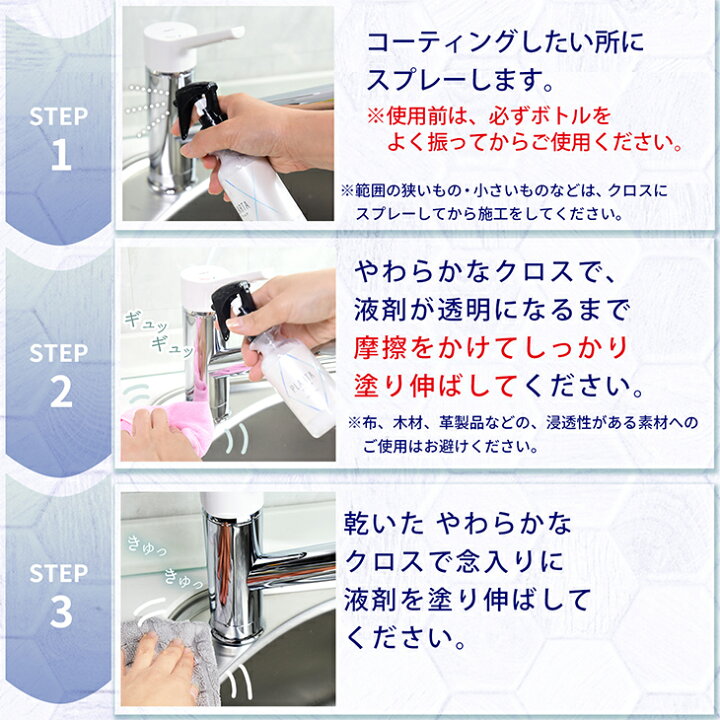 STEP 1

コーティングしたい所にスプレーします。
※使用前は、必ずボトルをよく振ってからご使用ください。

※範囲の狭いもの・小さいものなどは、クロスにスプレーしてから施工をしてください。

STEP 2

ギュッ
ギュッ

やわらかなクロスで、液剤が透明になるまで摩擦をかけてしっかり塗り伸ばしてください。

※布、木材、革製品などの、浸透性がある素材へのご使用はお避けください。

STEP 3

きゅっ
きゅっ

乾いた やわらかなクロスで念入りに液剤を塗り伸ばしてください。