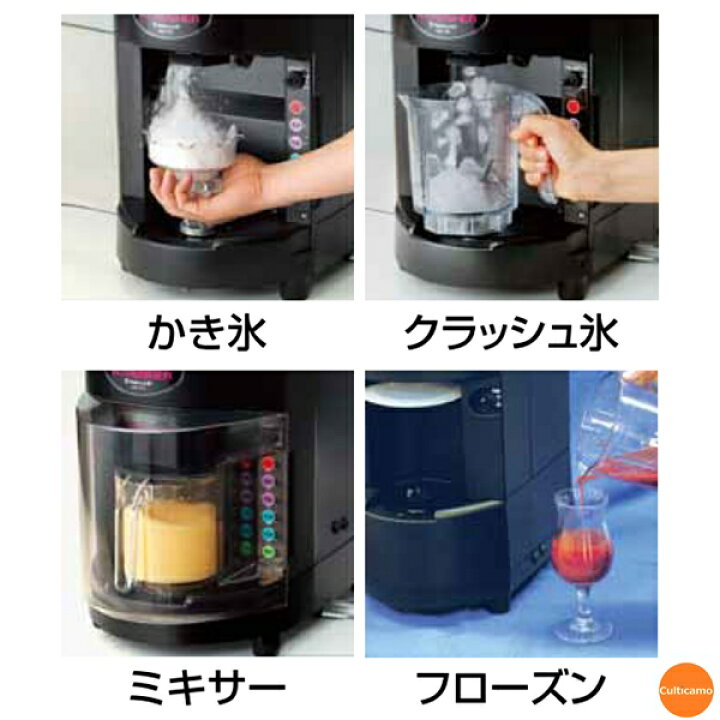 かき氷

クラッシュ氷

ミキサー

フローズン

Culticamo