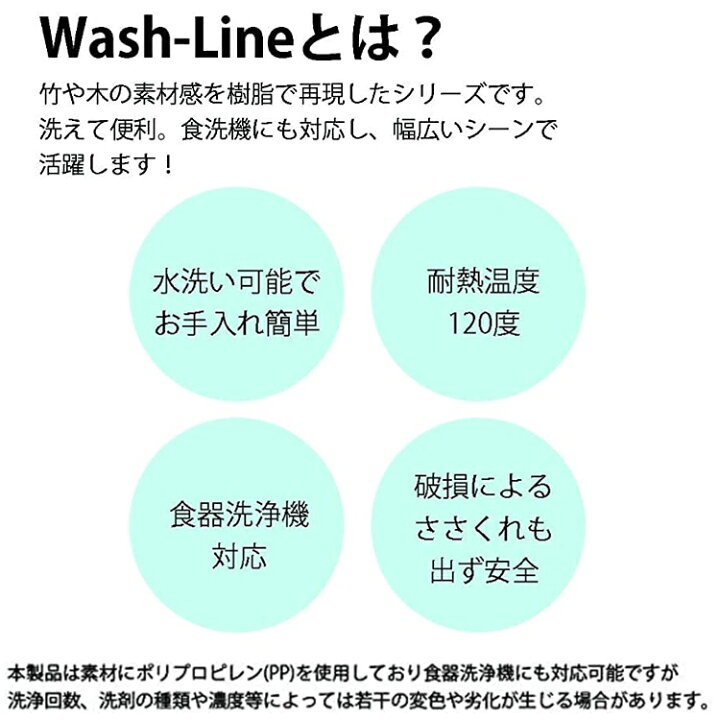 Wash-Lineとは？

竹や木の素材感を樹脂で再現したシリーズです。洗えて便利。食洗機にも対応し、幅広いシーンで活躍します！

水洗い可能で
お手入れ簡単

耐熱温度
120度

食器洗浄機
対応

破損による
ささくれも
出ず安全

本製品は素材にポリプロピレン(PP)を使用しており食器洗浄機にも対応可能ですが洗浄回数、洗剤の種類や濃度等によっては若干の変色や劣化が生じる場合があります。