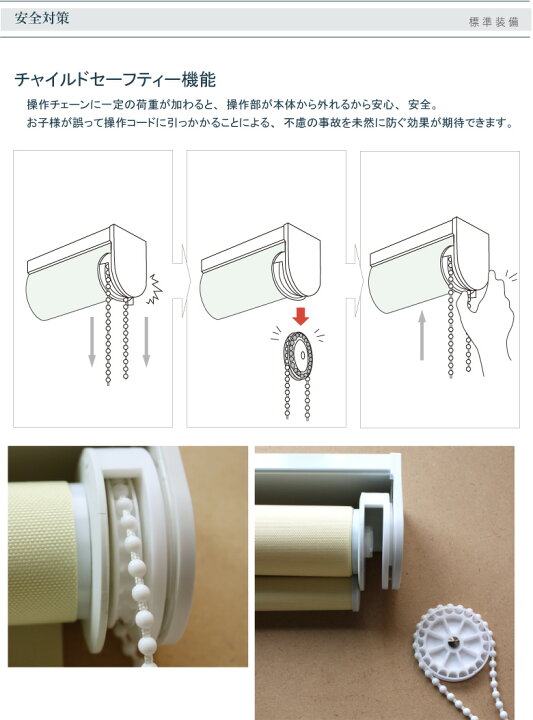 安全対策

標準装備

チャイルドセーフティー機能

操作チェーンに一定の荷重が加わると、操作部が本体から外れるから安心、安全。
お子様が誤って操作コードに引っかかることによる、不慮の事故を未然に防ぐ効果が期待できます。