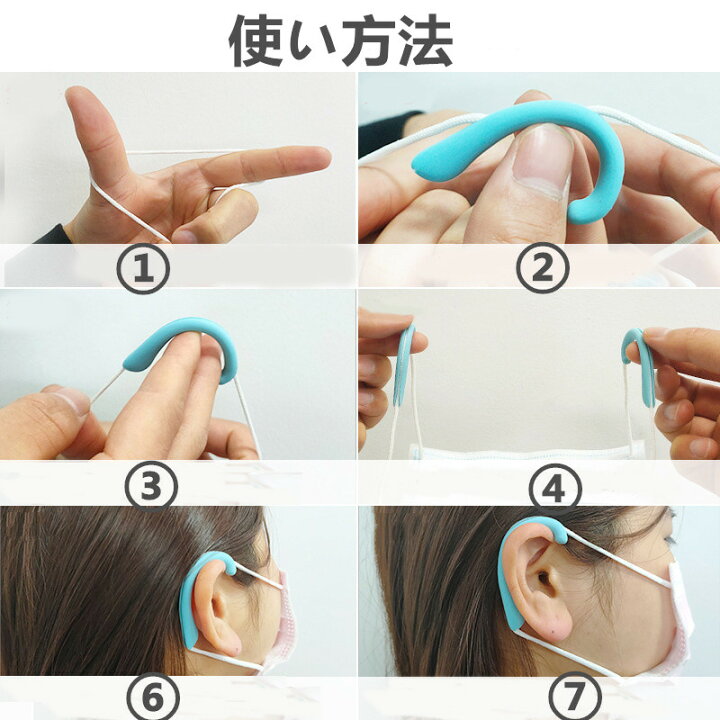 使い方法

①

②

③

④

⑥

⑦