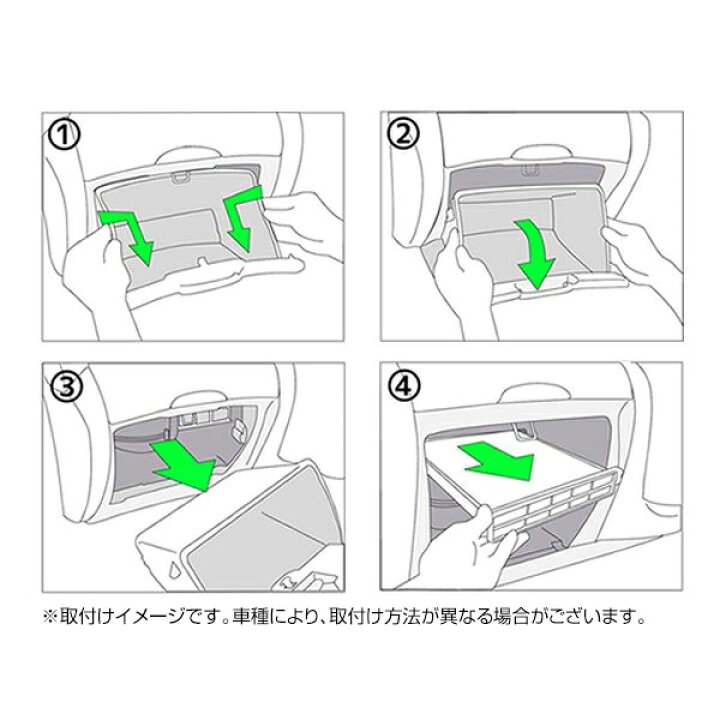 ①

②

③

④

※取付けイメージです。車種により、取付け方法が異なる場合がございます。