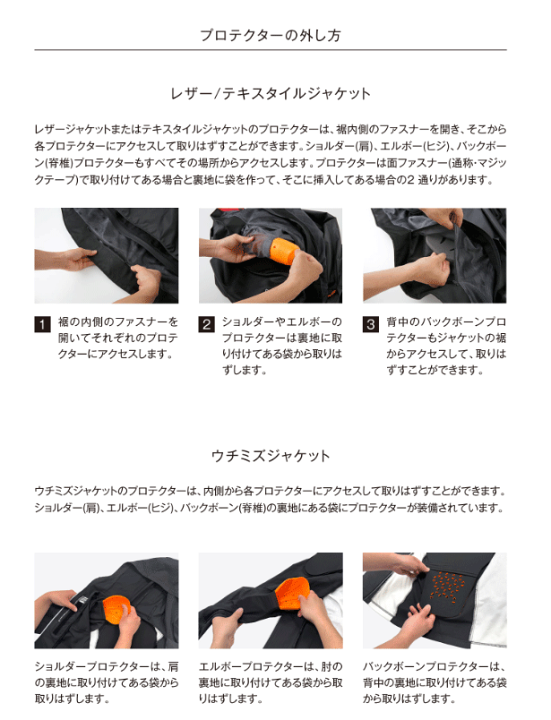 プロテクターの外し方

レザー/テキスタイルジャケット

レザージャケットまたはテキスタイルジャケットのプロテクターは、裾内側のファスナーを開き、そこから各プロテクターにアクセスして取りはずすことができます。ショルダー(肩)、エルボー(ヒジ)、バックボーン(脊椎)プロテクターもすべてその場所からアクセスします。プロテクターは面ファスナー(通称・マジックテープ)で取り付けてある場合と裏地に袋を作って、そこに挿入してある場合の2 通りがあります。

1 裾の内側のファスナーを開いてそれぞれのプロテクターにアクセスします。

2 ショルダーやエルボーのプロテクターは裏地に取り付けてある袋から取りはずします。

3 背中のバックボーンプロテクターもジャケットの裾からアクセスして、取りはずすことができます。

ウチミズジャケット

ウチミズジャケットのプロテクターは、内側から各プロテクターにアクセスして取りはずすことができます。ショルダー(肩)、エルボー(ヒジ)、バックボーン(脊椎)の裏地にある袋にプロテクターが装備されています。

ショルダープロテクターは、肩の裏地に取り付けてある袋から取りはずします。

エルボープロテクターは、肘の裏地に取り付けてある袋から取りはずします。

バックボーンプロテクターは、背中の裏地に取り付けてある袋から取りはずします。