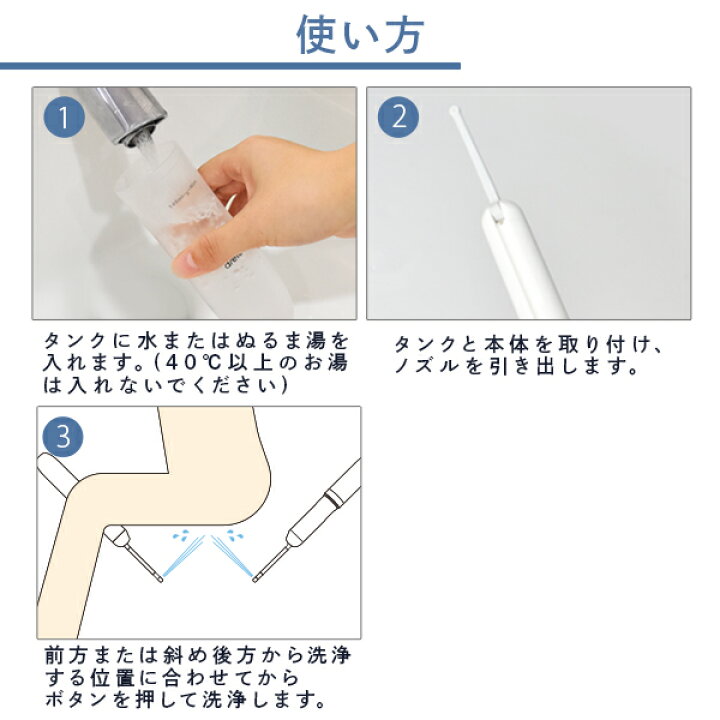 使い方

1

タンクに水またはぬるま湯を入れます。(40℃以上のお湯は入れないでください)

2

タンクと本体を取り付け、ノズルを引き出します。

3

前方または斜め後方から洗浄する位置に合わせてからボタンを押して洗浄します。