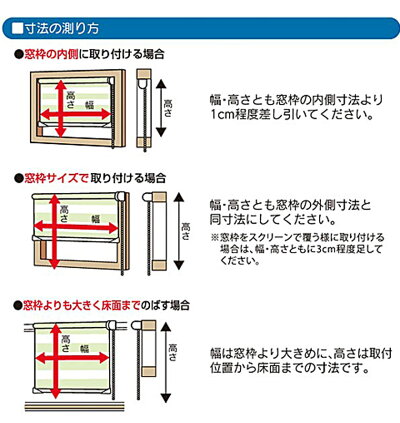 ■寸法の測り方

●窓枠の内側に取り付ける場合

高さ 幅

高さ

幅・高さとも窓枠の内側寸法より1cm程度差し引いてください。

●窓枠サイズで取り付ける場合

高さ 幅

高さ

幅・高さとも窓枠の外側寸法と同寸法にしてください。

※窓枠をスクリーンで覆う様に取り付ける場合は、幅・高さともに3cm程度足してください。

●窓枠よりも大きく床面までのばす場合

高さ 幅

高さ

幅は窓枠より大きめに、高さは取付位置から床面までの寸法です。