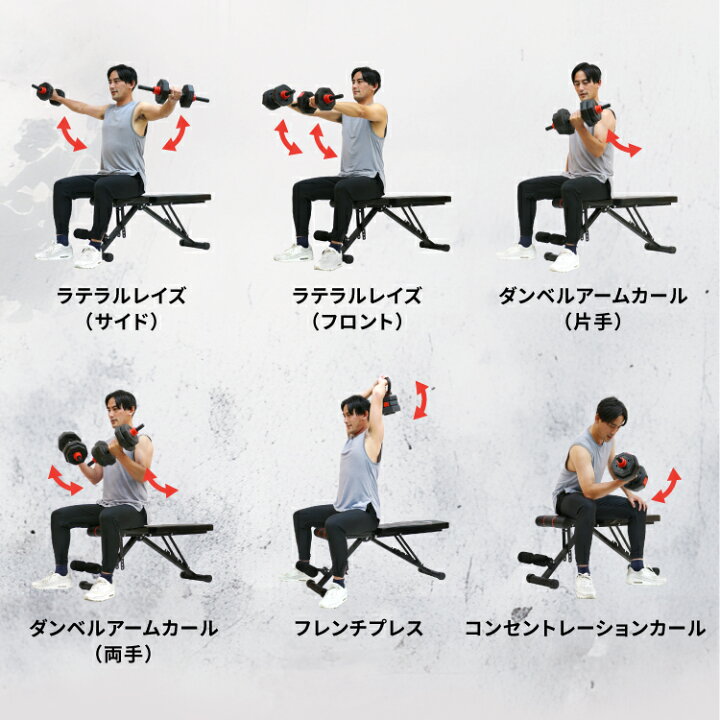 ラテラルレイズ
（サイド）

ラテラルレイズ
（フロント）

ダンベルアームカール
（片手）

ダンベルアームカール
（両手）

フレンチプレス

コンセントレーションカール