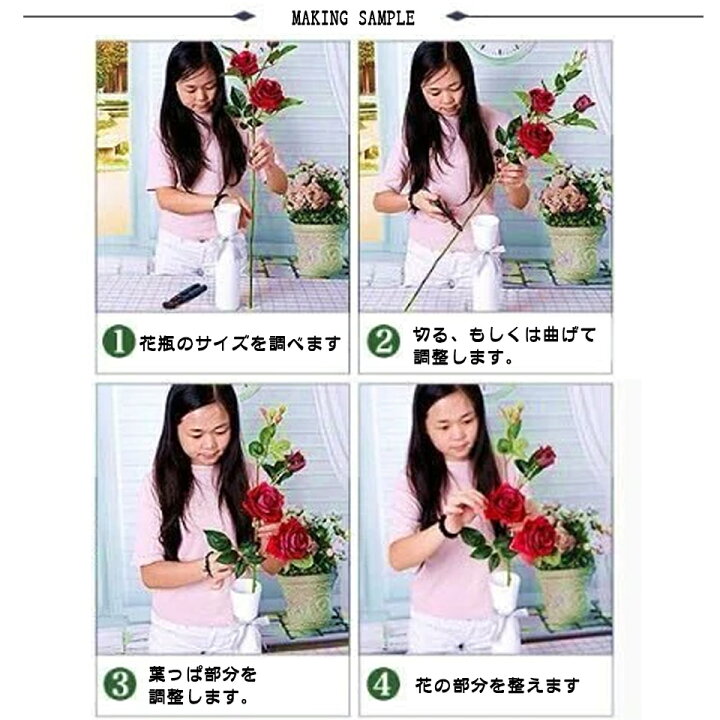 MAKING SAMPLE

1 花瓶のサイズを調べます

2 切る、もしくは曲げて調整します。

3 葉っぱ部分を調整します。

4 花の部分を整えます