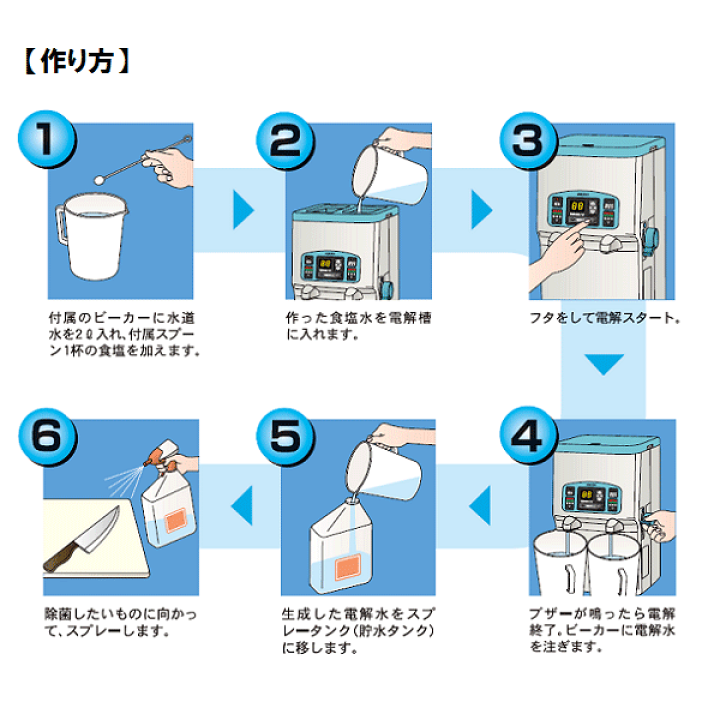 【作り方】

1

付属のビーカーに水道水を2ℓ入れ、付属スプーン1杯の食塩を加えます。

2

作った食塩水を電解槽に入れます。

3

フタをして電解スタート。

4

ブザーが鳴ったら電解終了。ビーカーに電解水を注ぎます。

5

生成した電解水をスプレータンク（貯水タンク）に移します。

6

除菌したいものに向かって、スプレーします。