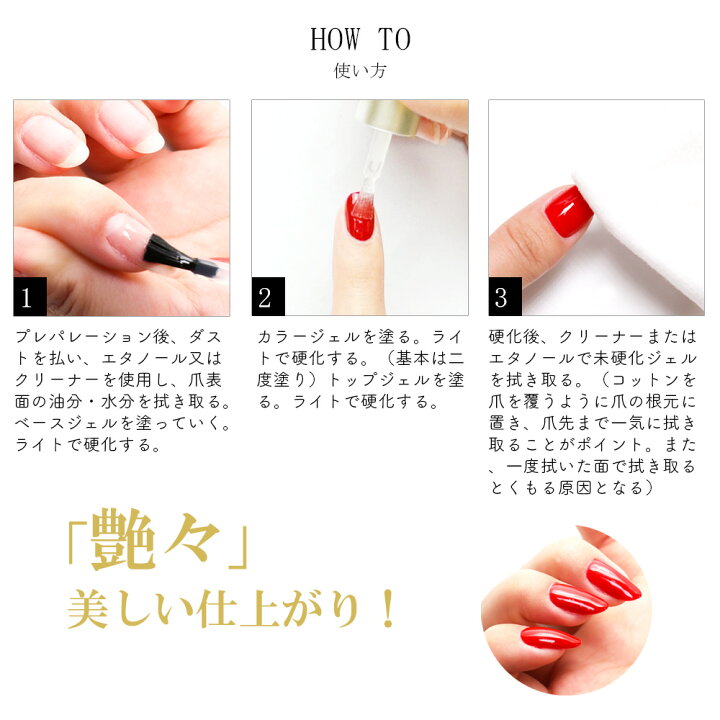 HOW TO
使い方

1

プレパレーション後、ダストを払い、エタノール又はクリーナーを使用し、爪表面の油分・水分を拭き取る。ベースジェルを塗っていく。ライトで硬化する。

2

カラージェルを塗る。ライトで硬化する。（基本は二度塗り）トップジェルを塗る。ライトで硬化する。

3

硬化後、クリーナーまたはエタノールで未硬化ジェルを拭き取る。（コットンを爪を覆うように爪の根元に置き、爪先まで一気に拭き取ることがポイント。また、一度拭いた面で拭き取るとくもる原因となる）

「艶々」
美しい仕上がり！