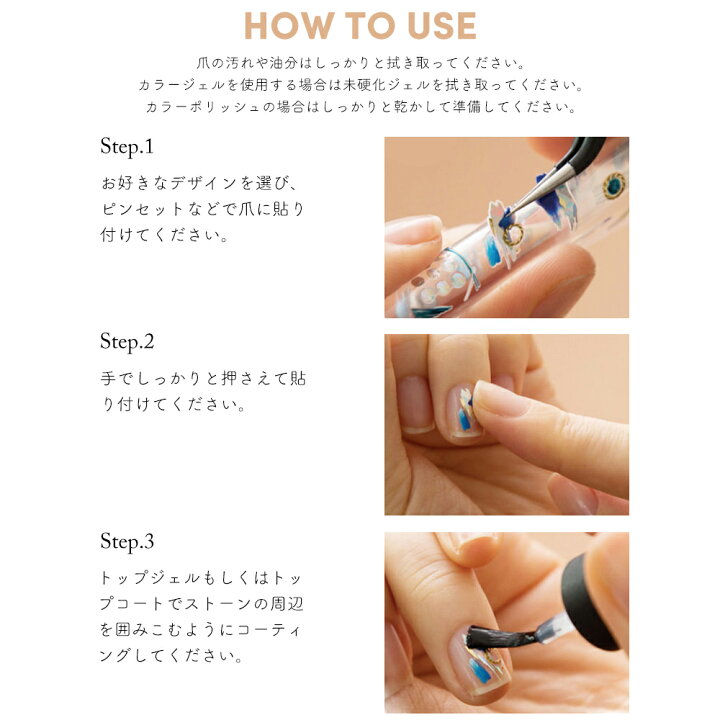 HOW TO USE

爪の汚れや油分はしっかりと拭き取ってください。
カラージェルを使用する場合は未硬化ジェルを拭き取ってください。
カラーポリッシュの場合はしっかりと乾かして準備してください。

Step.1

お好きなデザインを選び、ピンセットなどで爪に貼り付けてください。

Step.2

手でしっかりと押さえて貼り付けてください。

Step.3

トップジェルもしくはトップコートでストーンの周辺を囲みこむようにコーティングしてください。