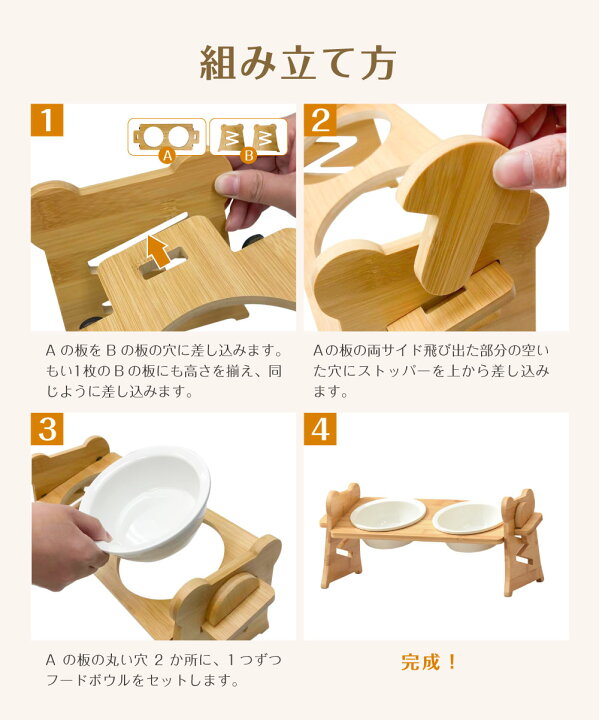 組み立て方

1

A

B

A の板を B の板の穴に差し込みます。もい1枚の B の板にも高さを揃え、同じように差し込みます。

2

Aの板の両サイド飛び出た部分の空いた穴にストッパーを上から差し込みます。

3

A の板の丸い穴 2 か所に、1 つずつフードボウルをセットします。

4

完成！