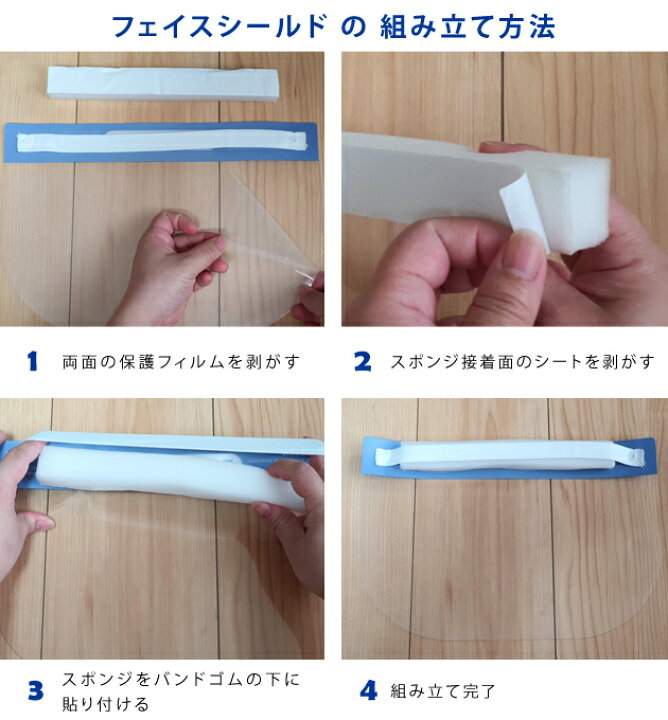 フェイスシールド の 組み立て方法

1 両面の保護フィルムを剥がす

2 スポンジ接着面のシートを剥がす

3 スポンジをバンドゴムの下に貼り付ける

4 組み立て完了