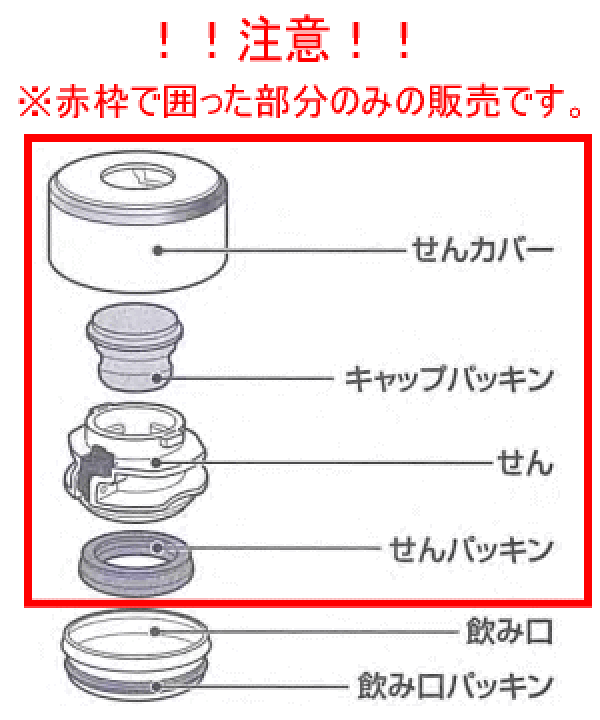 ！！注意！！

※赤枠で囲った部分のみの販売です。

せんカバー

キャップパッキン

せん

せんパッキン

飲み口

飲み口パッキン