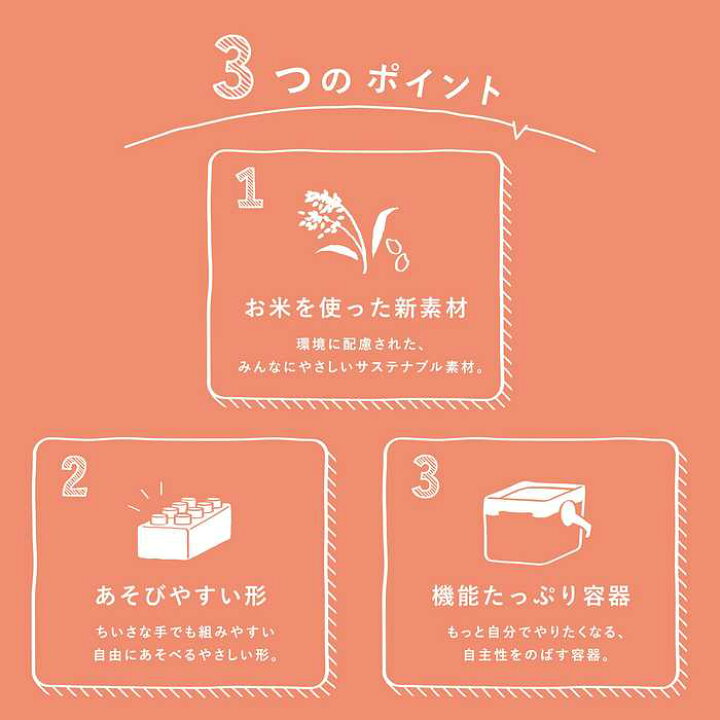 3つのポイント

1
お米を使った新素材
環境に配慮された、
みんなにやさしいサステナブル素材。

2
あそびやすい形
ちいさな手でも組みやすい
自由にあそべるやさしい形。

3
機能たっぷり容器
もっと自分でやりたくなる、
自主性をのばす容器。