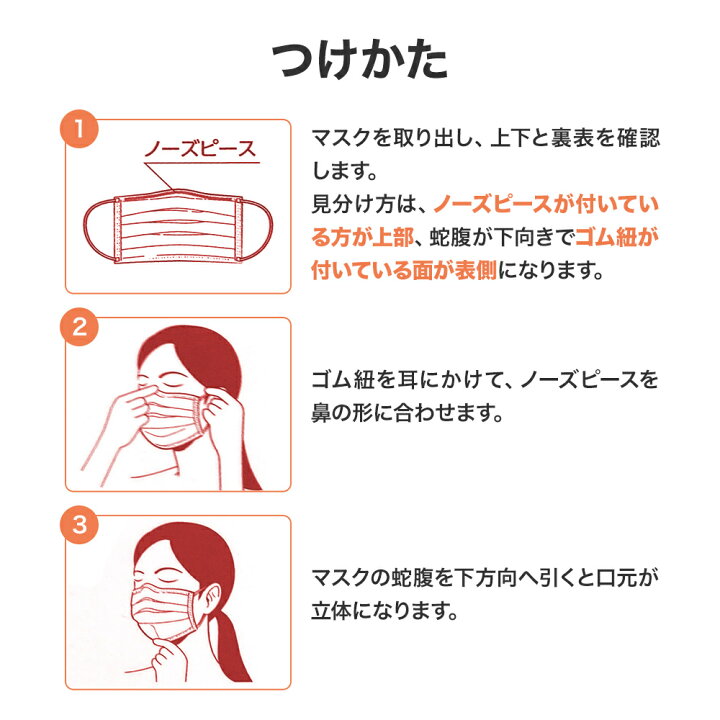 つけかた

1

ノーズピース

マスクを取り出し、上下と裏表を確認します。
見分け方は、ノーズピースが付いている方が上部、蛇腹が下向きでゴム紐が付いている面が表側になります。

2

ゴム紐を耳にかけて、ノーズピースを鼻の形に合わせます。

3

マスクの蛇腹を下方向へ引くと口元が立体になります。