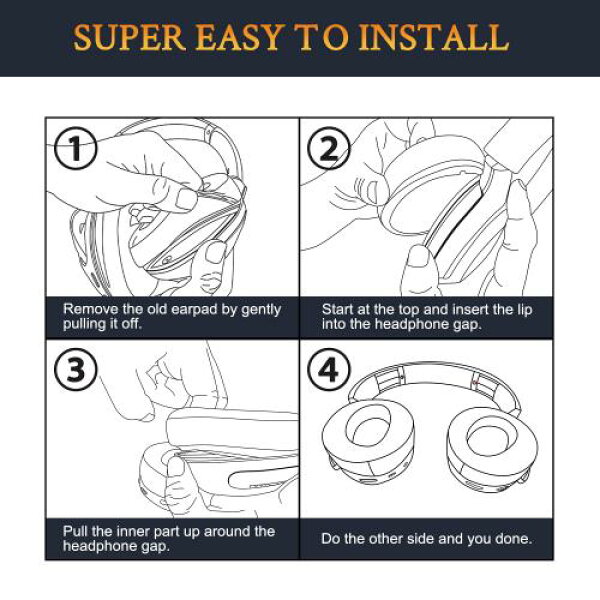 SUPER EASY TO INSTALL

1

Remove the old earpad by gently pulling it off.

2

Start at the top and insert the lip into the headphone gap.

3

Pull the inner part up around the headphone gap.

4

Do the other side and you done.