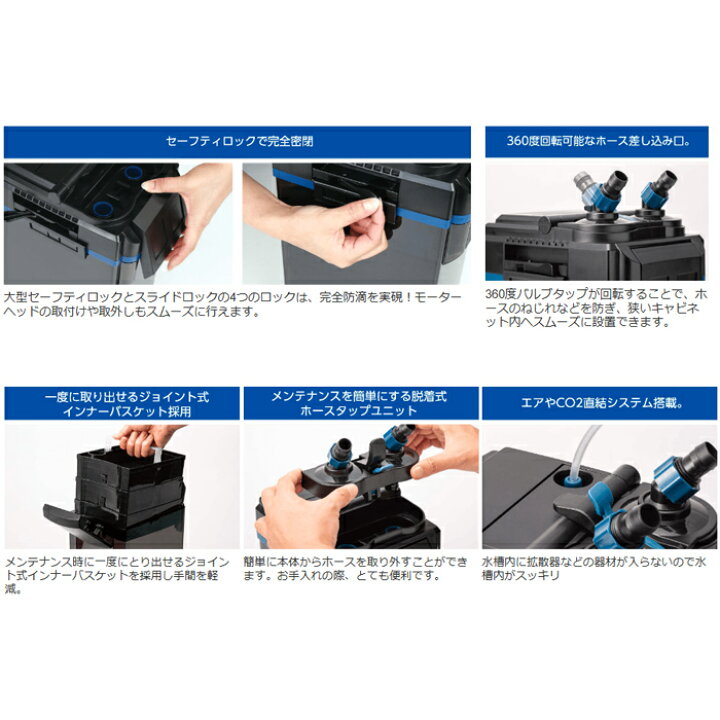 セーフティロックで完全密閉

大型セーフティロックとスライドロックの4つのロックは、完全防滴を実現！モーターヘッドの取付けや取外しもスムーズに行えます。

360度回転可能なホース差し込み口。

360度バルブタップが回転することで、ホースのねじれなどを防ぎ、狭いキャビネット内へスムーズに設置できます。

一度に取り出せるジョイント式インナーバスケット採用

メンテナンス時に一度にとり出せるジョイント式インナーバスケットを採用し手間を軽減。

メンテナンスを簡単にする脱着式ホースタップユニット

簡単に本体からホースを取り外すことができます。お手入れの際、とても便利です。

エアやCO2直結システム搭載。

水槽内に拡散器などの器材が入らないので水槽内がスッキリ