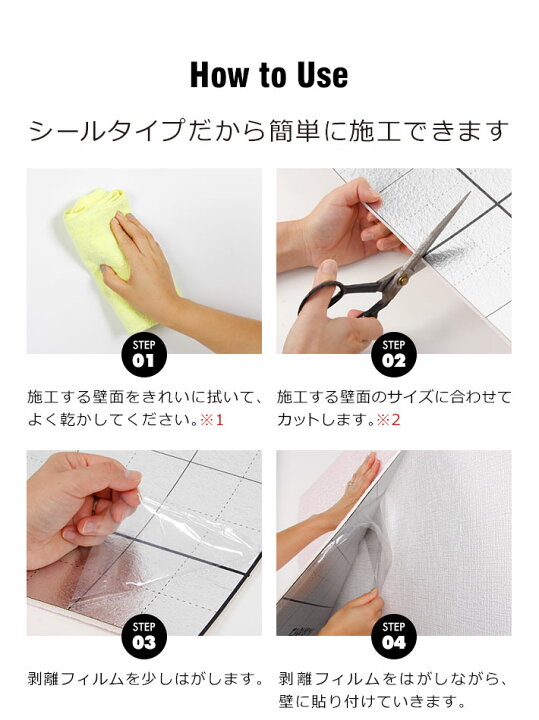 How to Use

シールタイプだから簡単に施工できます

STEP 01

施工する壁面をきれいに拭いて、よく乾かしてください。※1

STEP 02

施工する壁面のサイズに合わせてカットします。※2

STEP 03

剥離フィルムを少しはがします。

STEP 04

剥離フィルムをはがしながら、壁に貼り付けていきます。