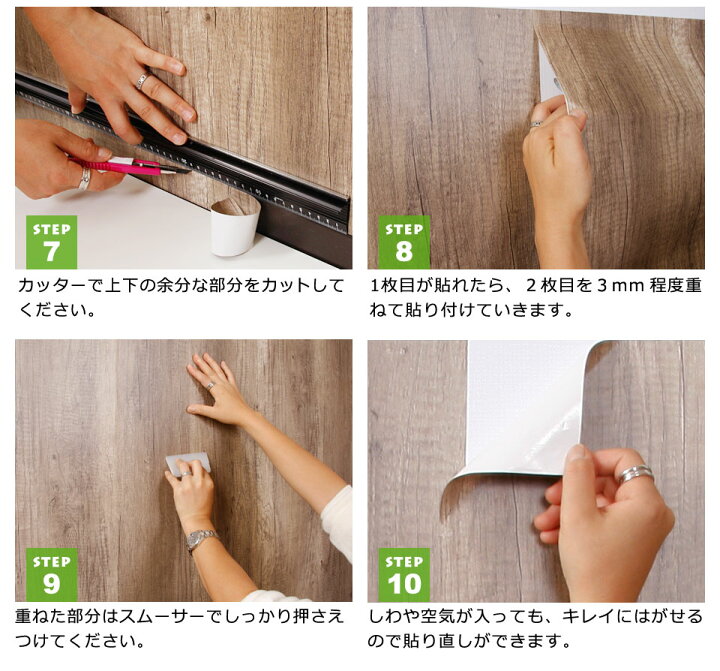 STEP
7

カッターで上下の余分な部分をカットしてください。

STEP
8

1枚目が貼れたら、2枚目を3mm程度重ねて貼り付けていきます。

STEP
9

重ねた部分はスムーサーでしっかり押さえつけてください。

STEP
10

しわや空気が入っても、キレイにはがせるので貼り直しができます。