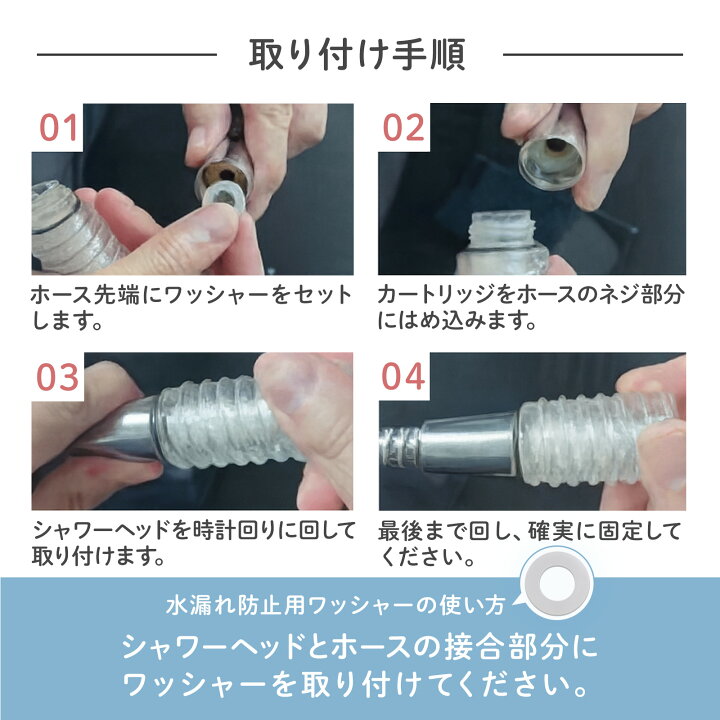 取り付け手順

01

ホース先端にワッシャーをセットします。

02

カートリッジをホースのネジ部分にはめ込みます。

03

シャワーヘッドを時計回りに回して取り付けます。

04

最後まで回し、確実に固定してください。

水漏れ防止用ワッシャーの使い方

シャワーヘッドとホースの接合部分にワッシャーを取り付けてください。