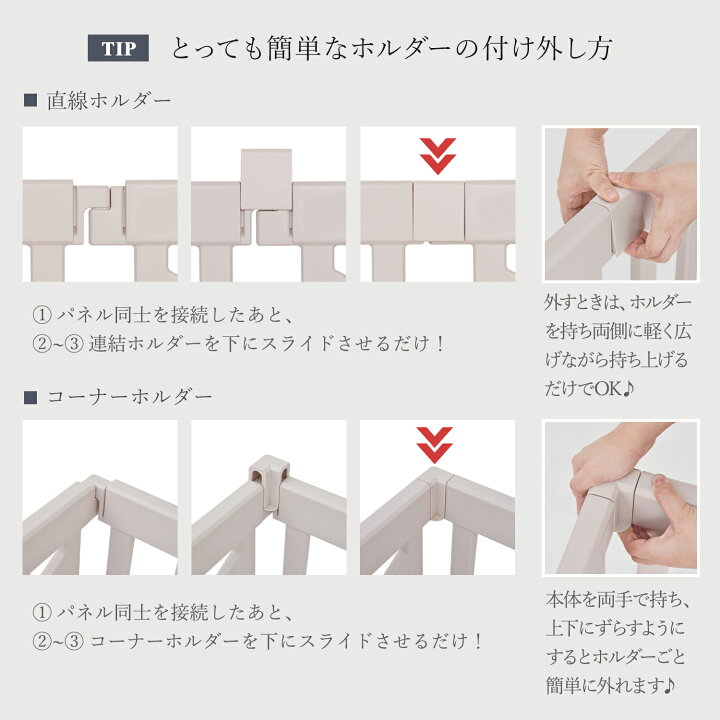 TIP とっても簡単なホルダーの付け外し方

■ 直線ホルダー

① パネル同士を接続したあと、
②~③ 連結ホルダーを下にスライドさせるだけ！

外すときは、ホルダーを持ち両側に軽く広げながら持ち上げるだけでOK♪

■ コーナーホルダー

① パネル同士を接続したあと、
②~③ コーナーホルダーを下にスライドさせるだけ！

本体を両手で持ち、上下にずらすようにするとホルダーごと簡単に外れます♪