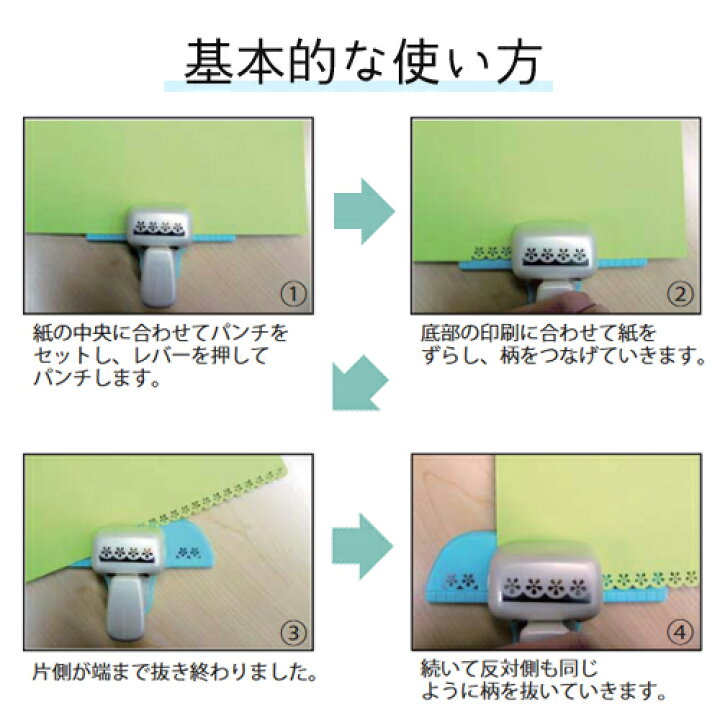 基本的な使い方

①

紙の中央に合わせてパンチをセットし、レバーを押してパンチします。

②

底部の印刷に合わせて紙をずらし、柄をつなげていきます。

③

片側が端まで抜き終わりました。

④

続いて反対側も同じように柄を抜いていきます。