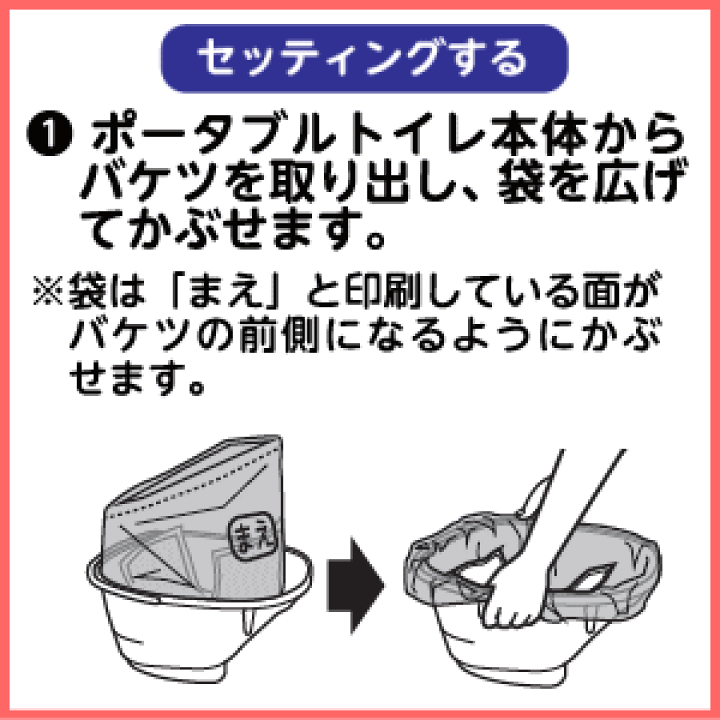 セッティングする

❶ ポータブルトイレ本体からバケツを取り出し、袋を広げてかぶせます。

※袋は「まえ」と印刷している面がバケツの前側になるようにかぶせます。

まえ