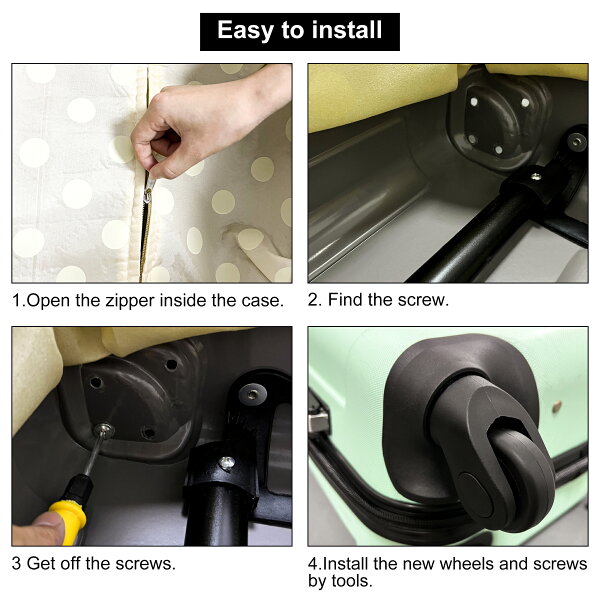 Easy to install

1.Open the zipper inside the case.

2. Find the screw.

3 Get off the screws.

4.Install the new wheels and screws by tools.