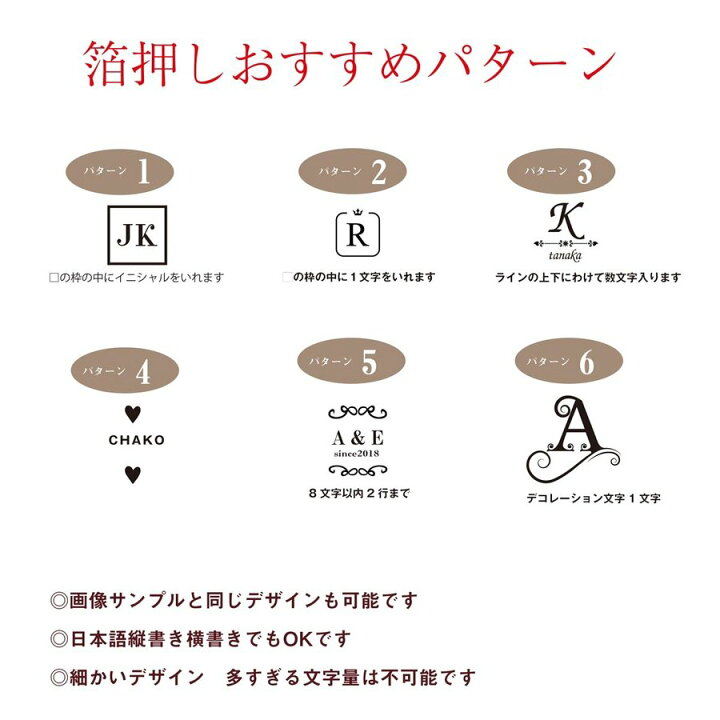 箔押しおすすめパターン

パターン 1

JK

□の枠の中にイニシャルをいれます

パターン 2

R

□の枠の中に１文字をいれます

パターン 3

K

tanaka

ラインの上下にわけて数文字入ります

パターン 4

CHAKO

パターン 5

A & E

since2018

８文字以内２行まで

パターン 6

A

デコレーション文字１文字

◎画像サンプルと同じデザインも可能です

◎日本語縦書き横書きでもOKです

◎細かいデザイン　多すぎる文字量は不可能です